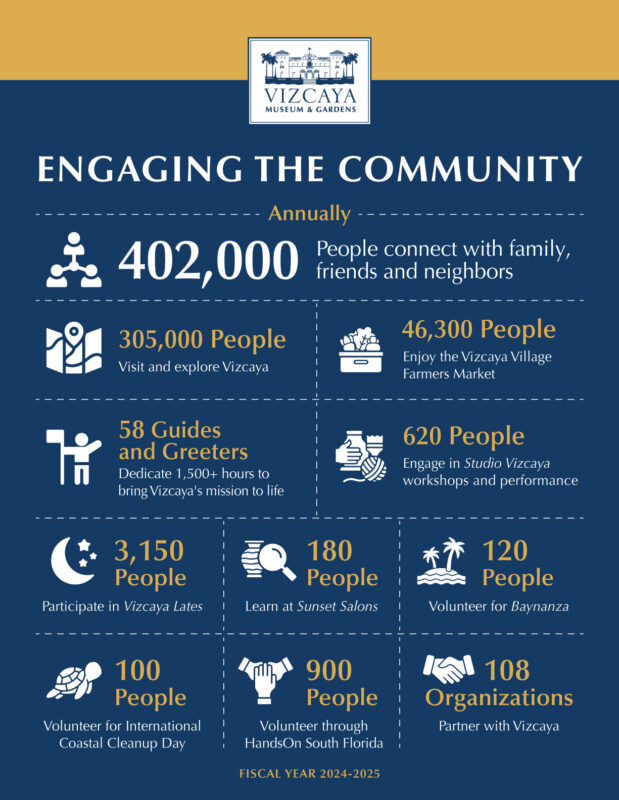 VIZCAYA
MUSEUM & GARDENS

ENGAGING THE COMMUNITY

Annually

402,000 People connect with family, friends and neighbors

305,000 People
Visit and explore Vizcaya

46,300 People
Enjoy the Vizcaya Village Farmers Market

58 Guides and Greeters
Dedicate 1,500+ hours to bring Vizcaya's mission to life

620 People
Engage in Studio Vizcaya workshops and performance

3,150 People
Participate in Vizcaya Lates

180 People
Learn at Sunset Salons

120 People
Volunteer for Baynanza

100 People
Volunteer for International Coastal Cleanup Day

900 People
Volunteer through HandsOn South Florida

108 Organizations
Partner with Vizcaya

FISCAL YEAR 2024-2025